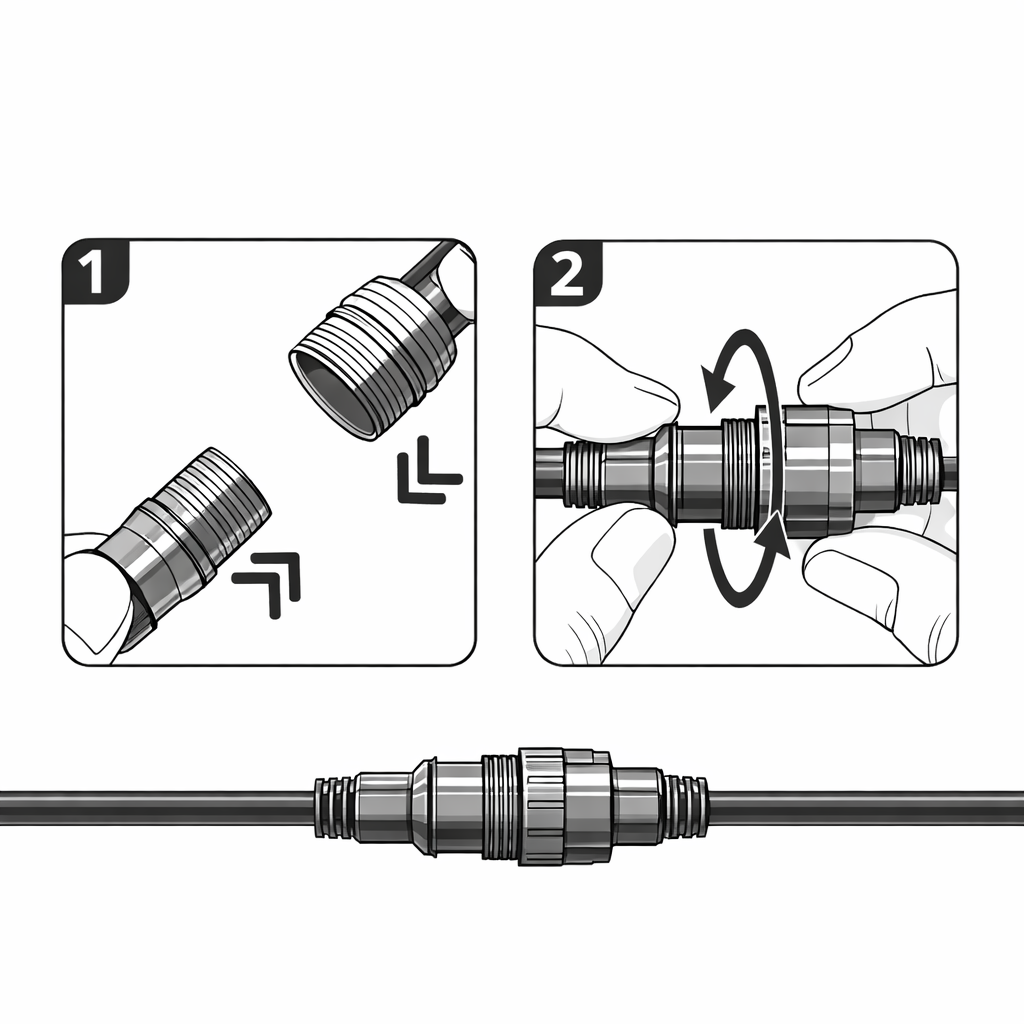 1

2